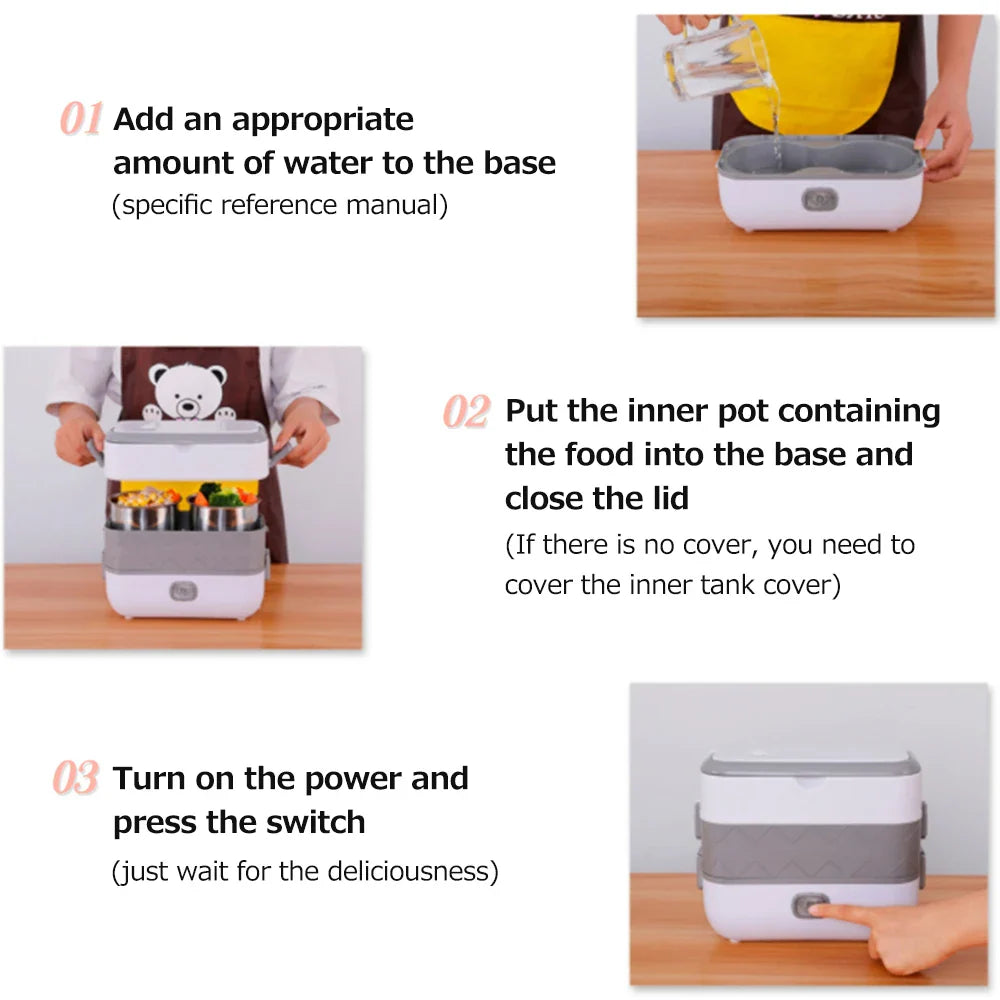 01 Add an appropriate amount of water to the base
(specific reference manual)

02 Put the inner pot containing the food into the base and close the lid
(If there is no cover, you need to cover the inner tank cover)

03 Turn on the power and press the switch
(just wait for the deliciousness)